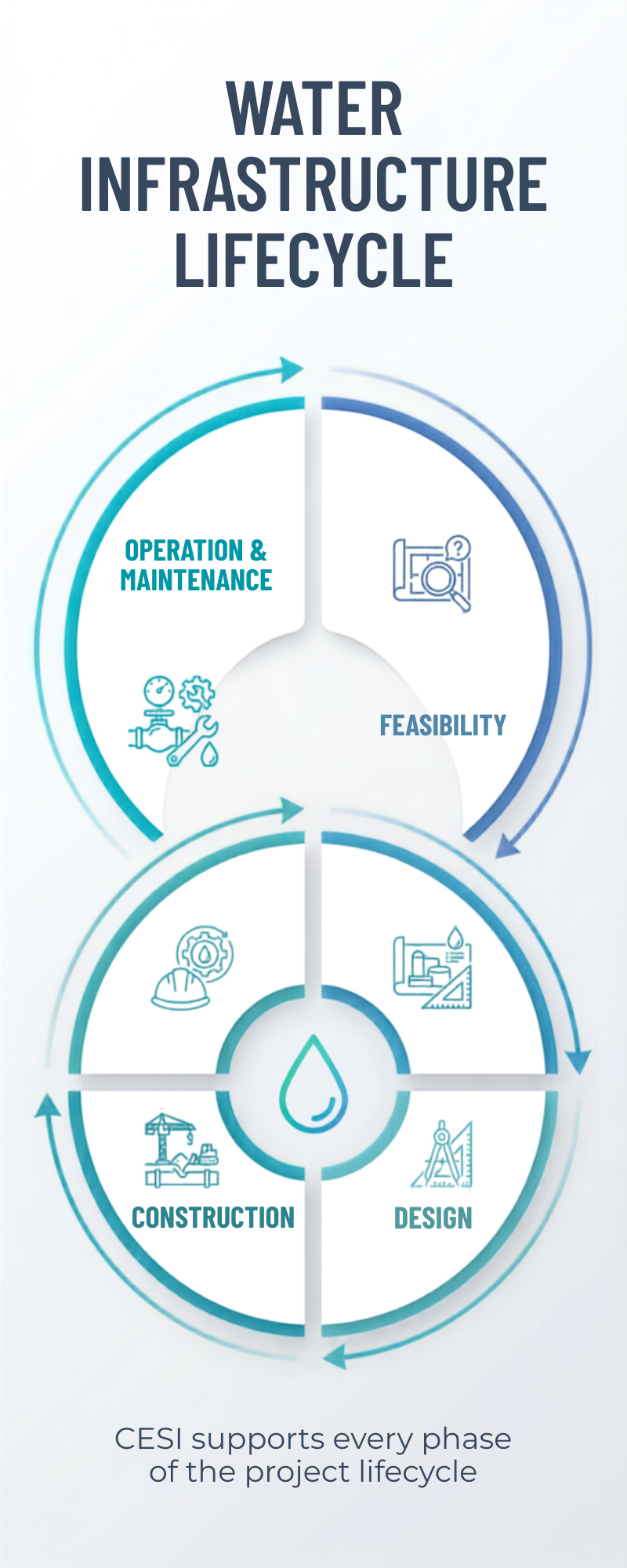 WATER INFRASTRUCTURE LIFECYCLE

OPERATION & MAINTENANCE

FEASIBILITY

CONSTRUCTION

DESIGN

CESI supports every phase of the project lifecycle